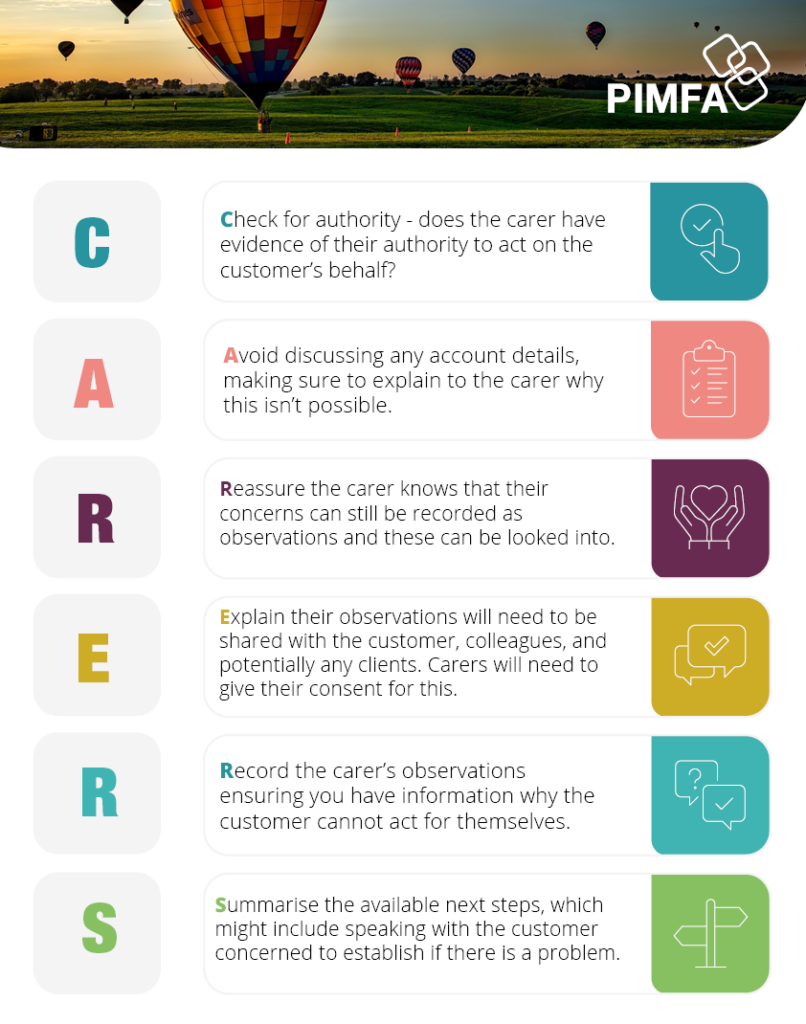 PIMFA

C

Check for authority - does the carer have evidence of their authority to act on the customer's behalf?

A

Avoid discussing any account details, making sure to explain to the carer why this isn't possible.

R

Reassure the carer knows that their concerns can still be recorded as observations and these can be looked into.

E

Explain their observations will need to be shared with the customer, colleagues, and potentially any clients. Carers will need to give their consent for this.

R

Record the carer's observations ensuring you have information why the customer cannot act for themselves.

S

Summarise the available next steps, which might include speaking with the customer concerned to establish if there is a problem.