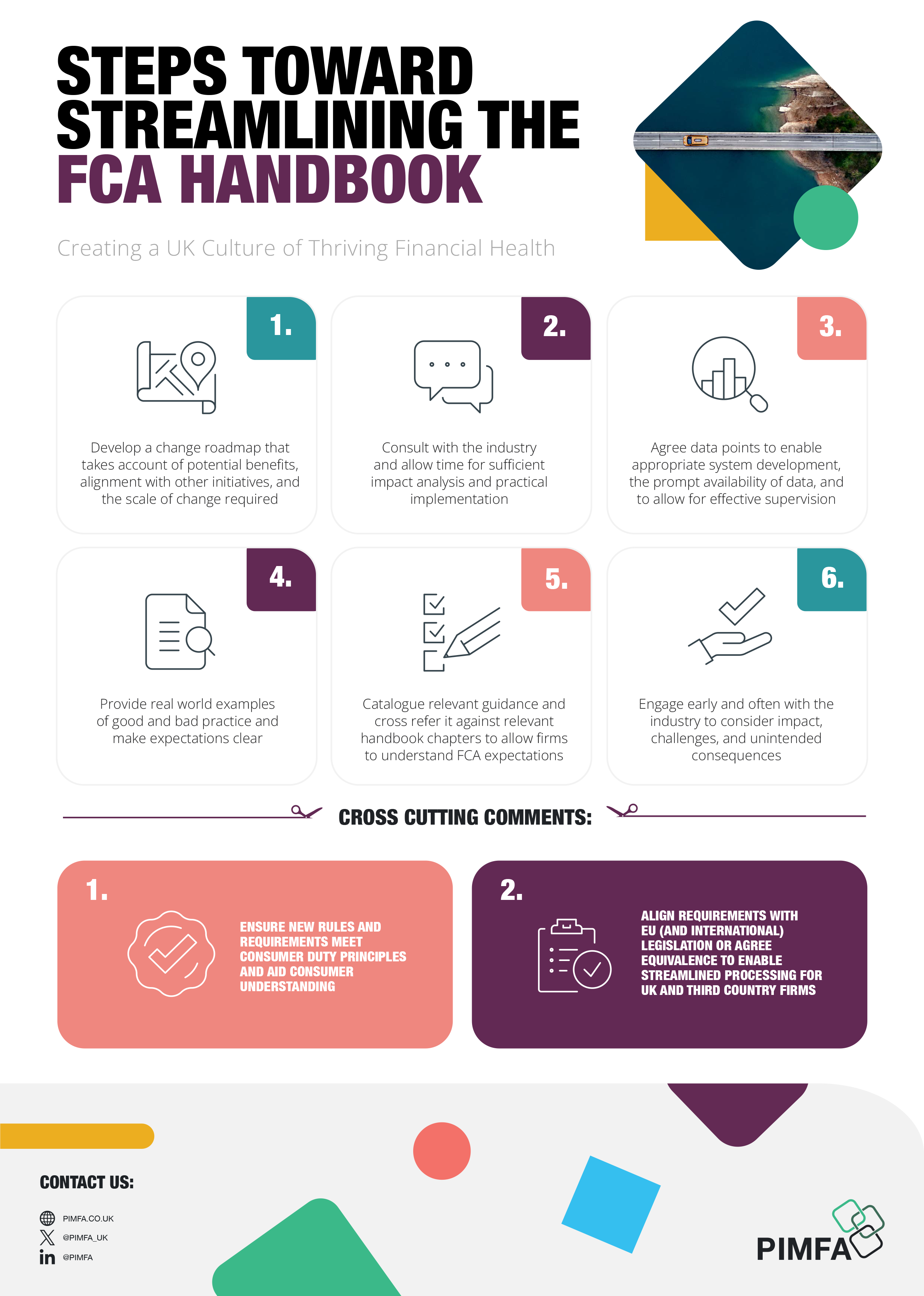 STEPS TOWARD STREAMLINING THE FCA HANDBOOK

Creating a UK Culture of Thriving Financial Health

1.

Develop a change roadmap that takes account of potential benefits, alignment with other initiatives, and the scale of change required

2.

Consult with the industry and allow time for sufficient impact analysis and practical implementation

3.

Agree data points to enable appropriate system development, the prompt availability of data, and to allow for effective supervision

4.

Provide real world examples of good and bad practice and make expectations clear

5.

Catalogue relevant guidance and cross refer it against relevant handbook chapters to allow firms to understand FCA expectations

6.

Engage early and often with the industry to consider impact, challenges, and unintended consequences

CROSS CUTTING COMMENTS:

1.

ENSURE NEW RULES AND REQUIREMENTS MEET CONSUMER DUTY PRINCIPLES AND AID CONSUMER UNDERSTANDING

2.

ALIGN REQUIREMENTS WITH EU (AND INTERNATIONAL) LEGISLATION OR AGREE EQUIVALENCE TO ENABLE STREAMLINED PROCESSING FOR UK AND THIRD COUNTRY FIRMS

CONTACT US:

PIMFA.CO.UK
@PIMFA_UK
@PIMFA

PIMFA